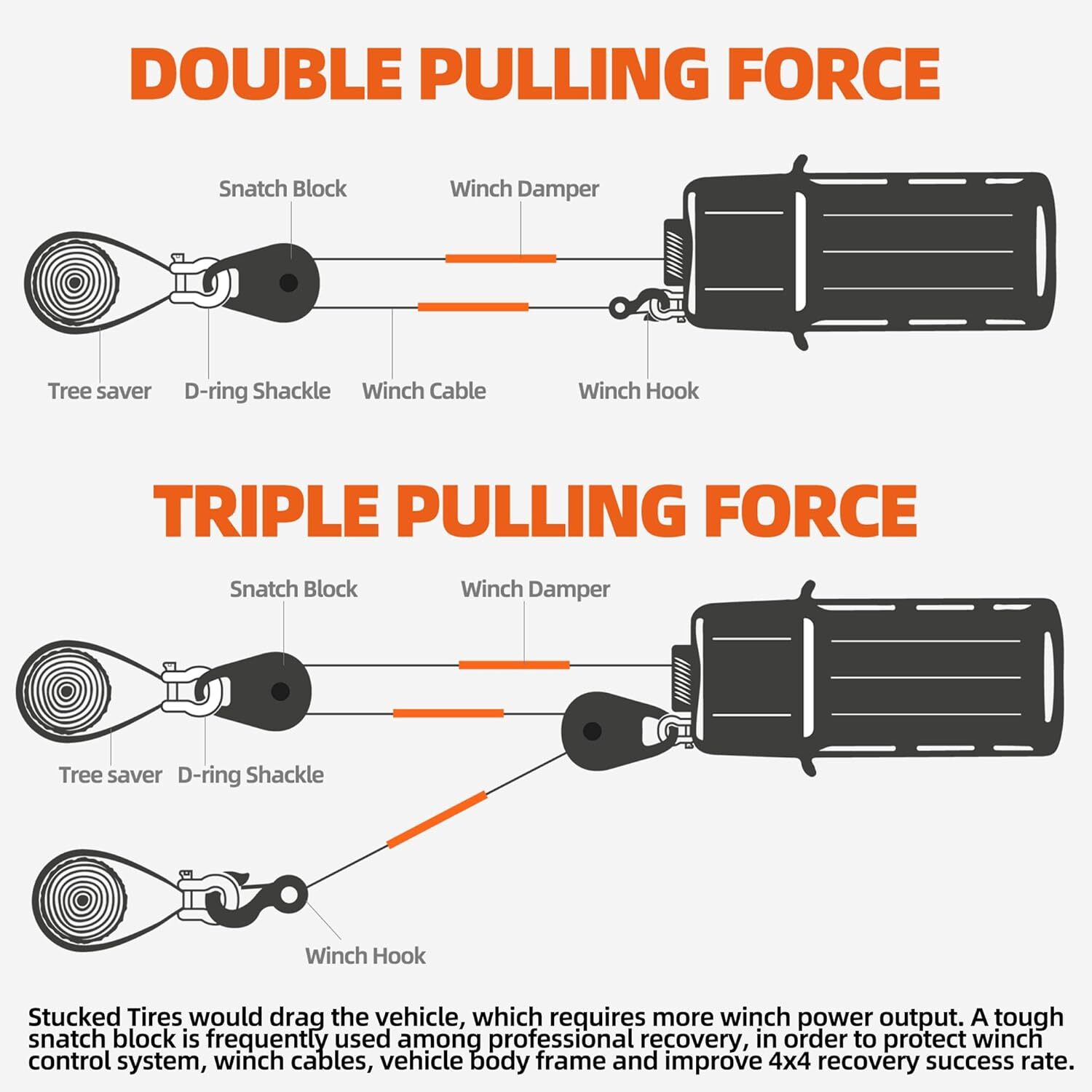 DOUBLE PULLING FORCE

Snatch Block

Winch Damper

Tree saver

D-ring Shackle

Winch Cable

Winch Hook

TRIPLE PULLING FORCE

Snatch Block

Winch Damper

Tree saver

D-ring Shackle

Winch Hook

Stucked Tires would drag the vehicle, which requires more winch power output. A tough snatch block is frequently used among professional recovery, in order to protect winch control system, winch cables, vehicle body frame and improve 4x4 recovery success rate.