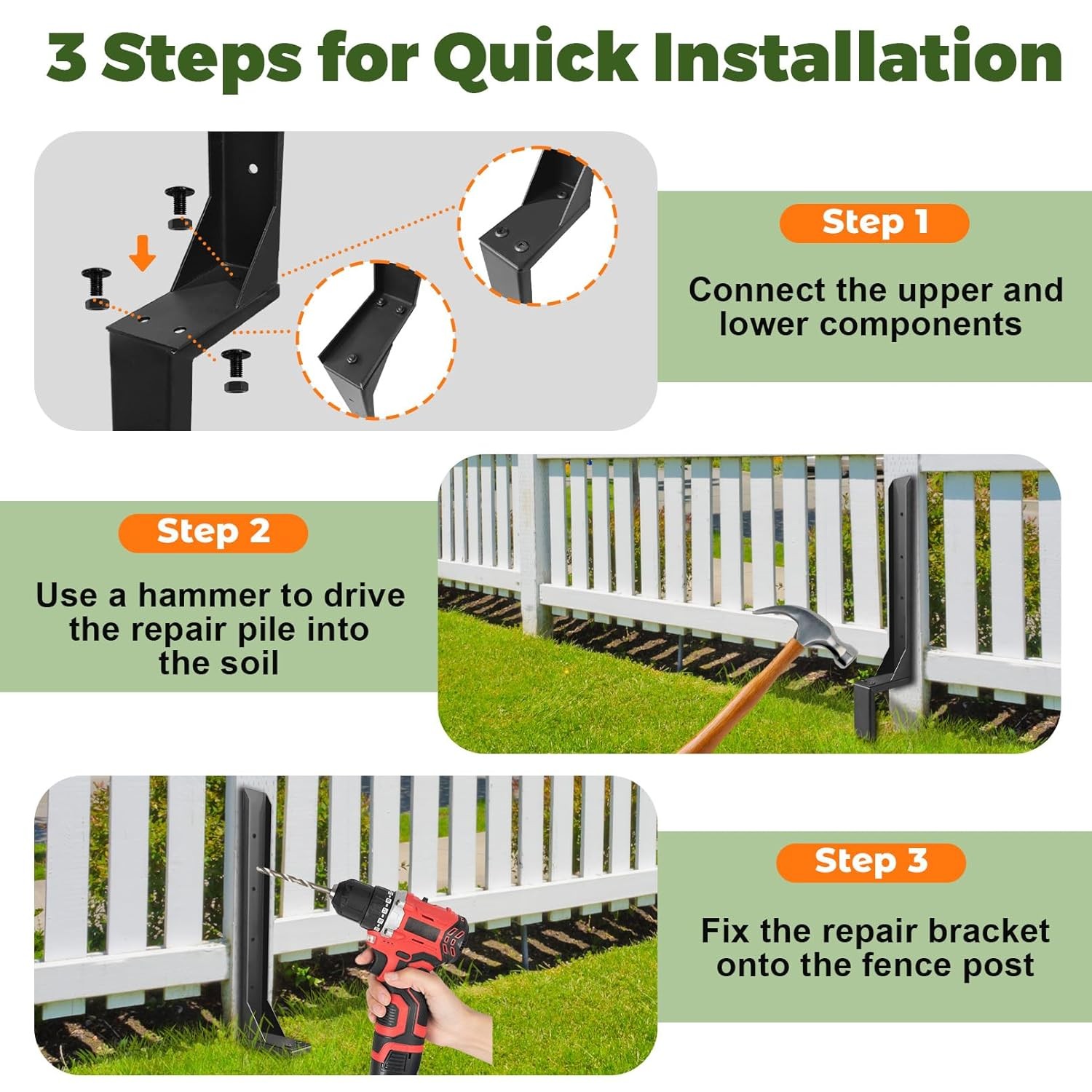 3 Steps for Quick Installation

Step 1

Connect the upper and lower components

Step 2

Use a hammer to drive the repair pile into the soil

Step 3

Fix the repair bracket onto the fence post