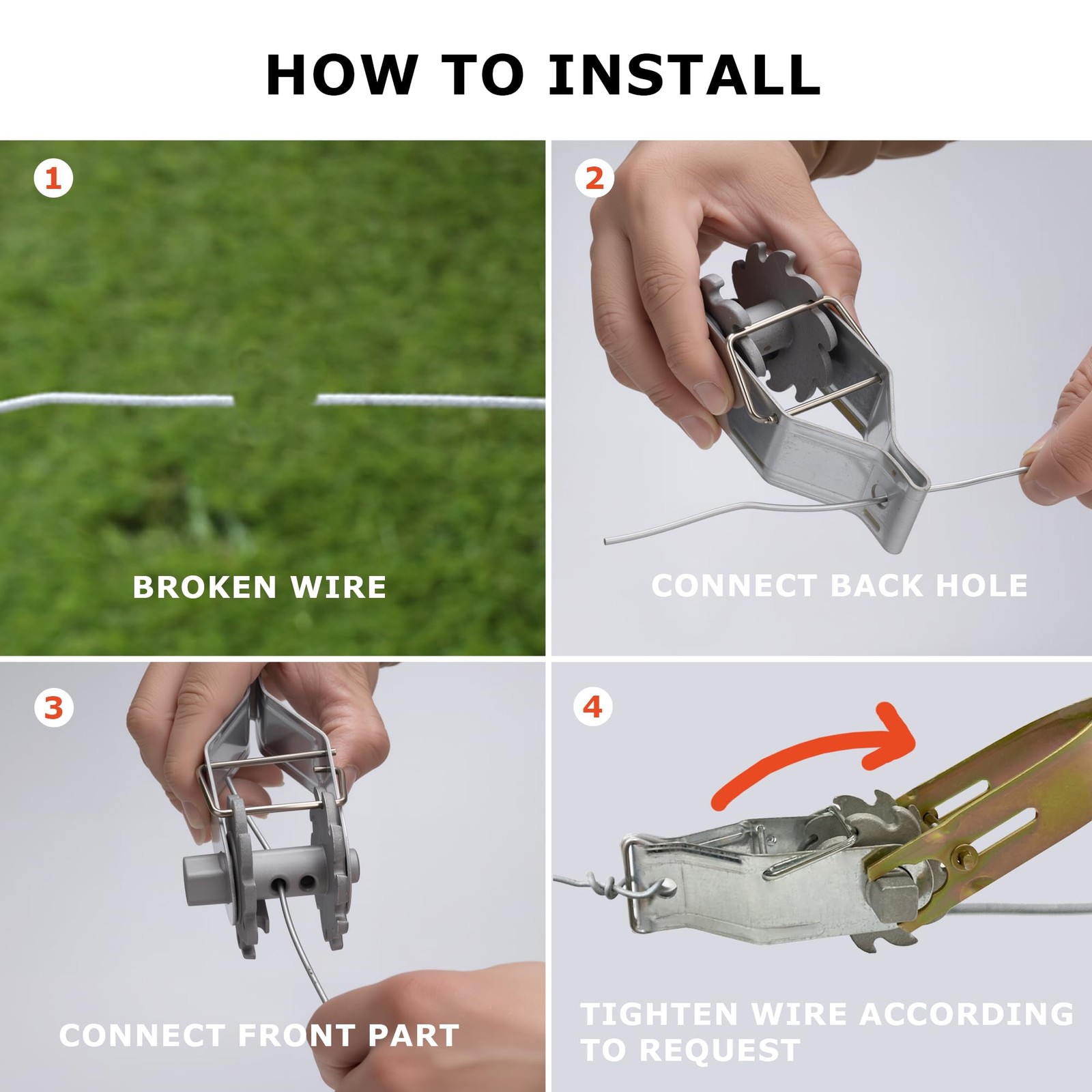 HOW TO INSTALL

1

BROKEN WIRE

2

CONNECT BACK HOLE

3

CONNECT FRONT PART

4

TIGHTEN WIRE ACCORDING TO REQUEST